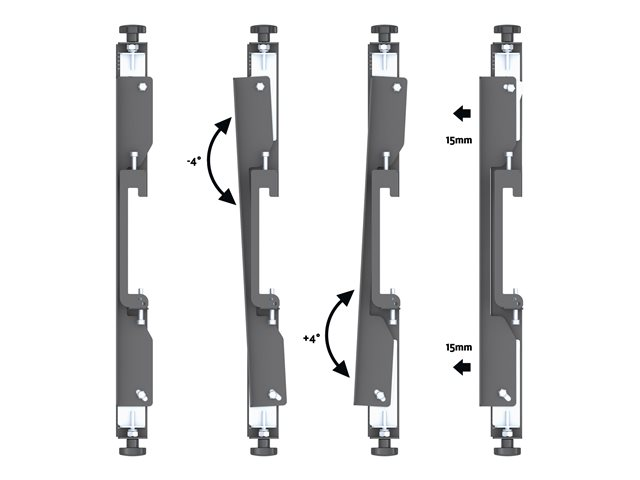 -4°

+4°

15mm

15mm